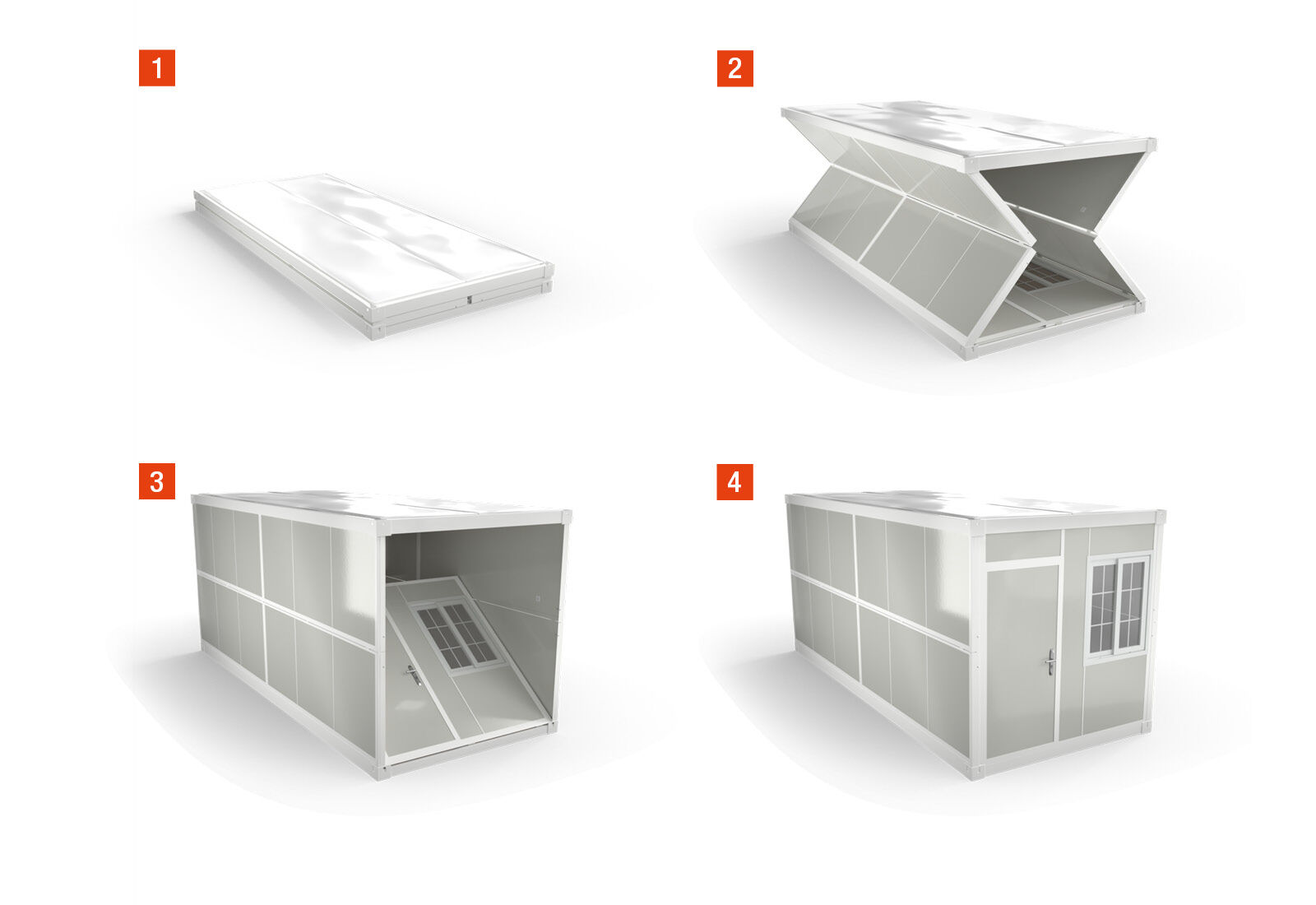 1

2

3

4